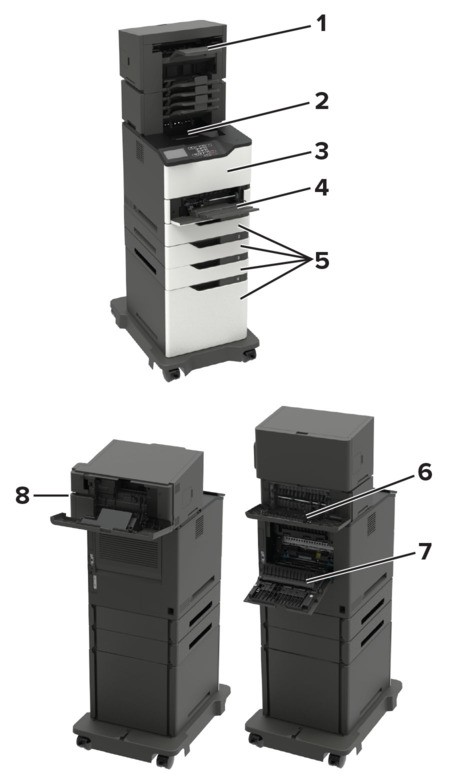 1
2
3
4
5
8
6
7