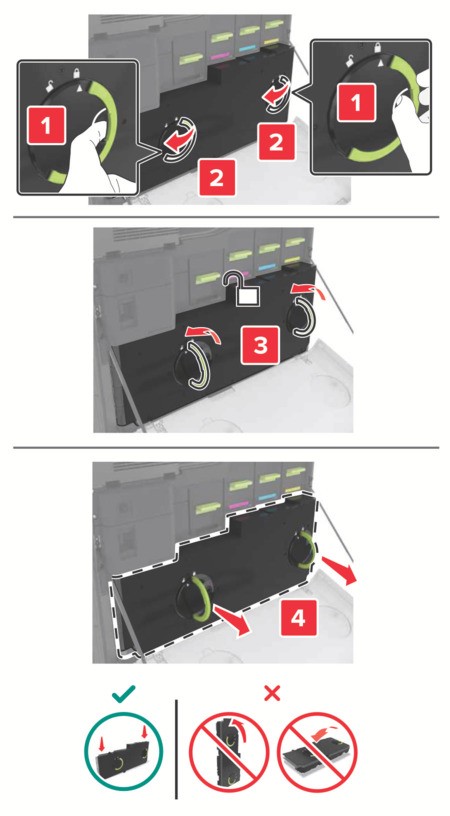 1

2

1

2

3

4